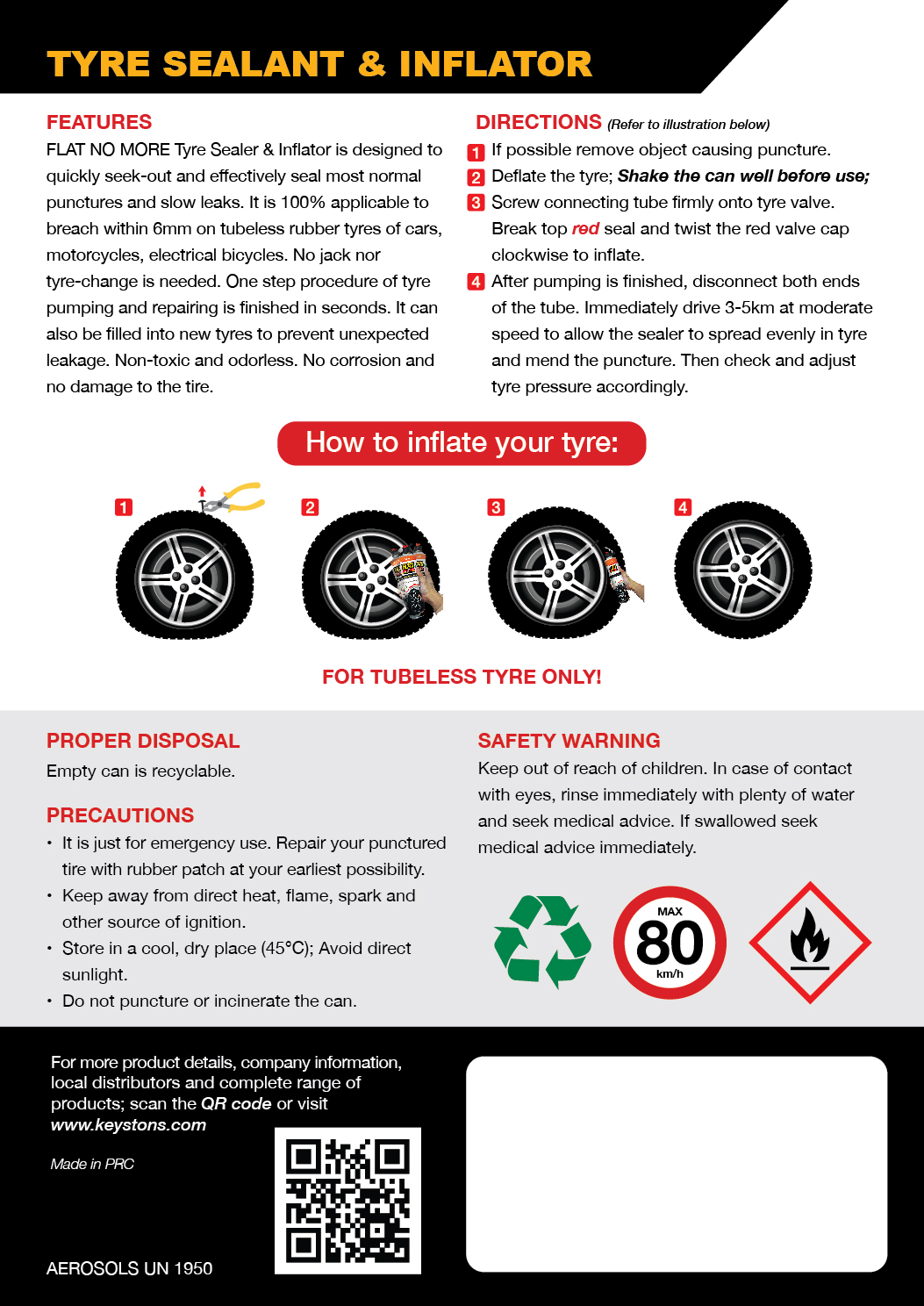 TYRE SEALANT & INFLATOR

FEATURES

FLAT NO MORE Tyre Sealer & Inflator is designed to quickly seek-out and effectively seal most normal punctures and slow leaks. It is 100% applicable to breach within 6mm on tubeless rubber tyres of cars, motorcycles, electrical bicycles. No jack nor tyre-change is needed. One step procedure of tyre pumping and repairing is finished in seconds. It can also be filled into new tyres to prevent unexpected leakage. Non-toxic and odorless. No corrosion and no damage to the tire.

DIRECTIONS (Refer to illustration below)

1 If possible remove object causing puncture.
2 Deflate the tyre; Shake the can well before use;
3 Screw connecting tube firmly onto tyre valve. Break top red seal and twist the red valve cap clockwise to inflate.
4 After pumping is finished, disconnect both ends of the tube. Immediately drive 3-5km at moderate speed to allow the sealer to spread evenly in tyre and mend the puncture. Then check and adjust tyre pressure accordingly.

How to inflate your tyre:

1 2 3 4

FOR TUBELESS TYRE ONLY!

PROPER DISPOSAL

Empty can is recyclable.

PRECAUTIONS

• It is just for emergency use. Repair your punctured tire with rubber patch at your earliest possibility.
• Keep away from direct heat, flame, spark and other source of ignition.
• Store in a cool, dry place (45°C); Avoid direct sunlight.
• Do not puncture or incinerate the can.

SAFETY WARNING

Keep out of reach of children. In case of contact with eyes, rinse immediately with plenty of water and seek medical advice. If swallowed seek medical advice immediately.

MAX
80
km/h

For more product details, company information, local distributors and complete range of products; scan the QR code or visit www.keystons.com

Made in PRC

AEROSOLS UN 1950