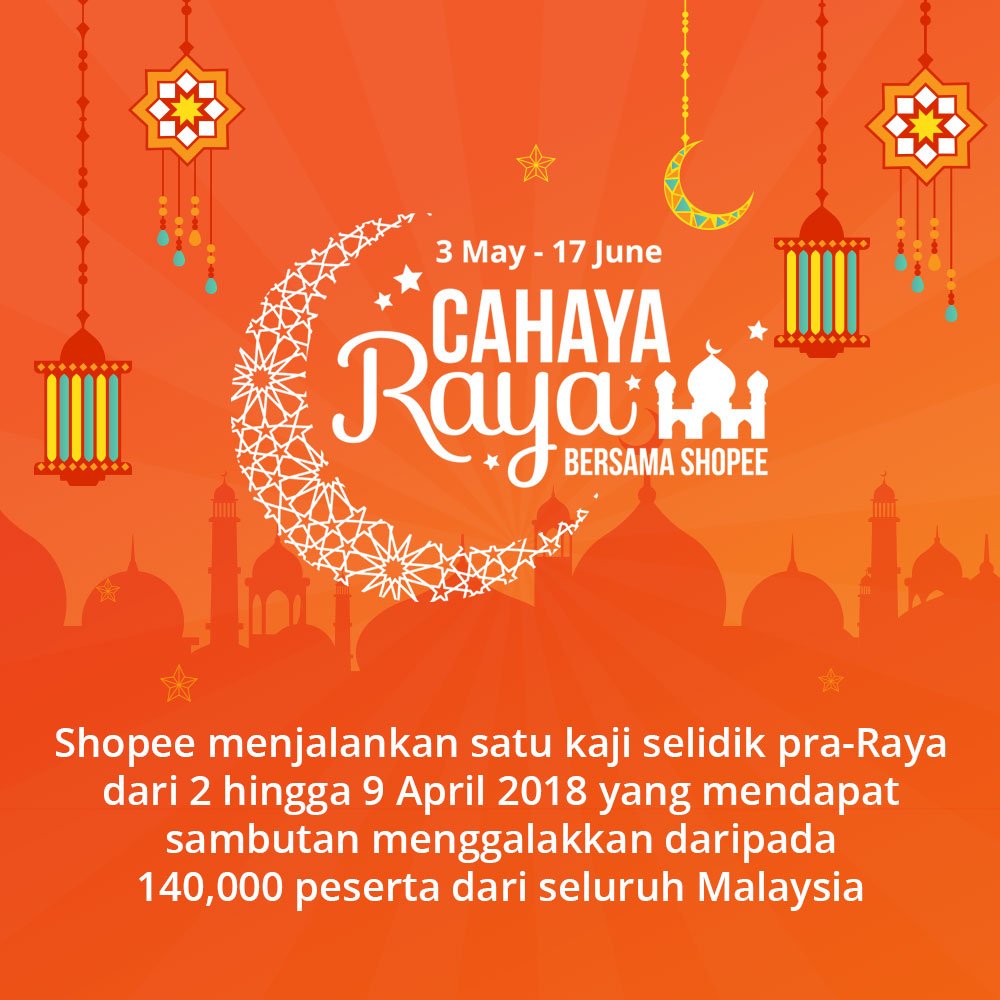 3 May - 17 June

CAHAYA
Raya
BERSAMA SHOPEE

Shopee menjalankan satu kaji selidik pra-Raya dari 2 hingga 9 April 2018 yang mendapat sambutan menggalakkan daripada 140,000 peserta dari seluruh Malaysia